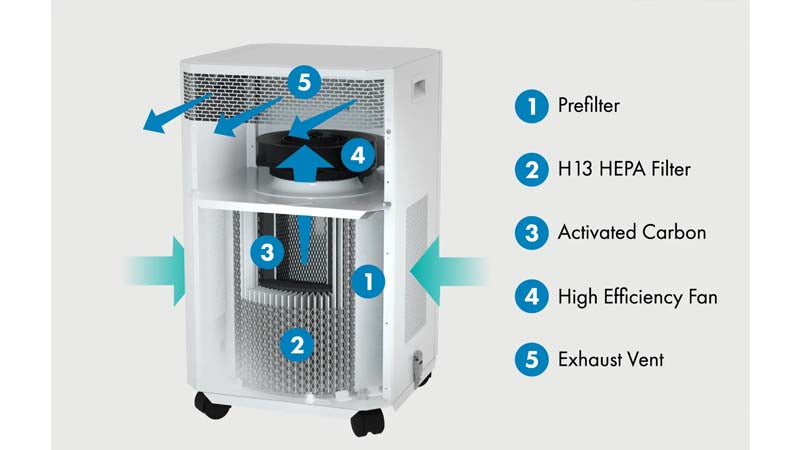 5
4
3
1
2

1 Prefilter

2 H13 HEPA Filter

3 Activated Carbon

4 High Efficiency Fan

5 Exhaust Vent